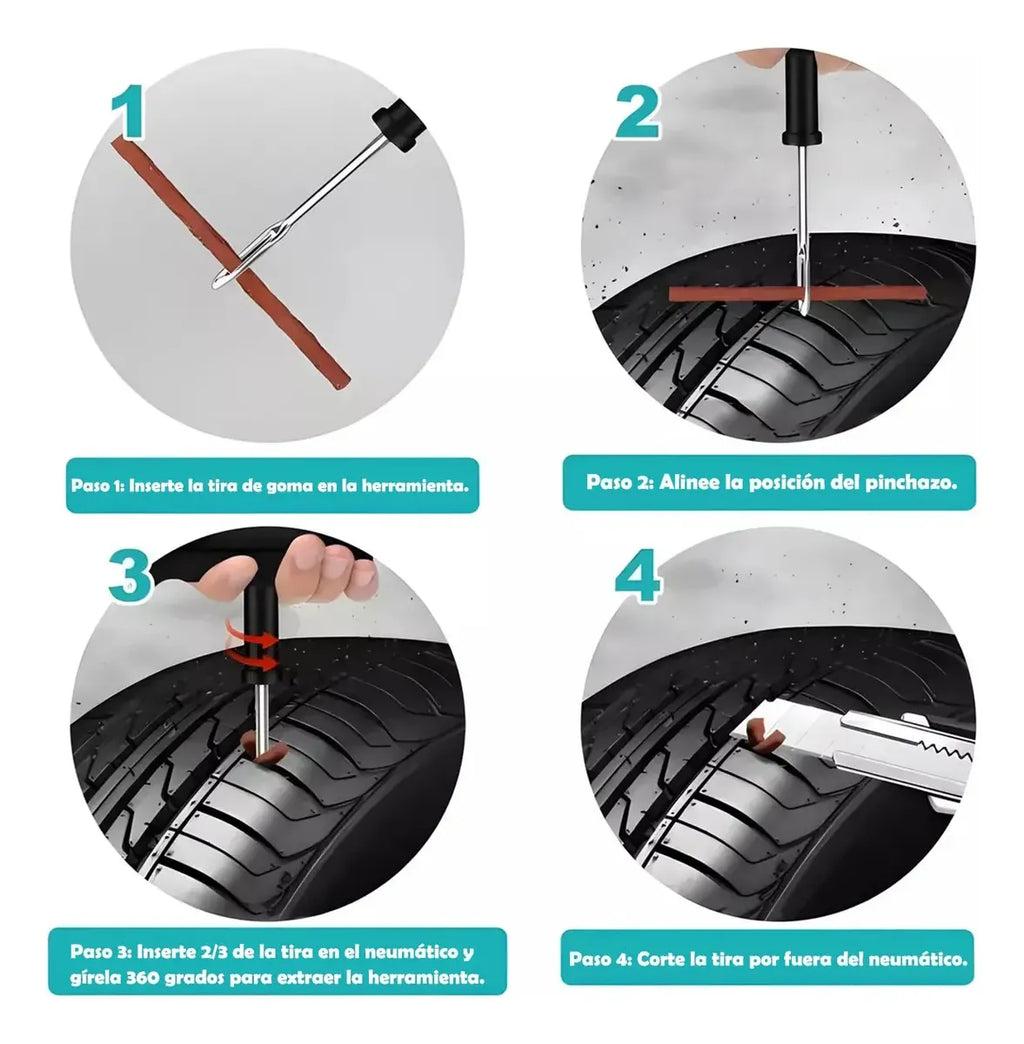 1

Paso 1: Inserte la tira de goma en la herramienta.

2

Paso 2: Alinee la posición del pinchazo.

3

Paso 3: Inserte 2/3 de la tira en el neumático y gírela 360 grados para extraer la herramienta.

4

Paso 4: Corte la tira por fuera del neumático.